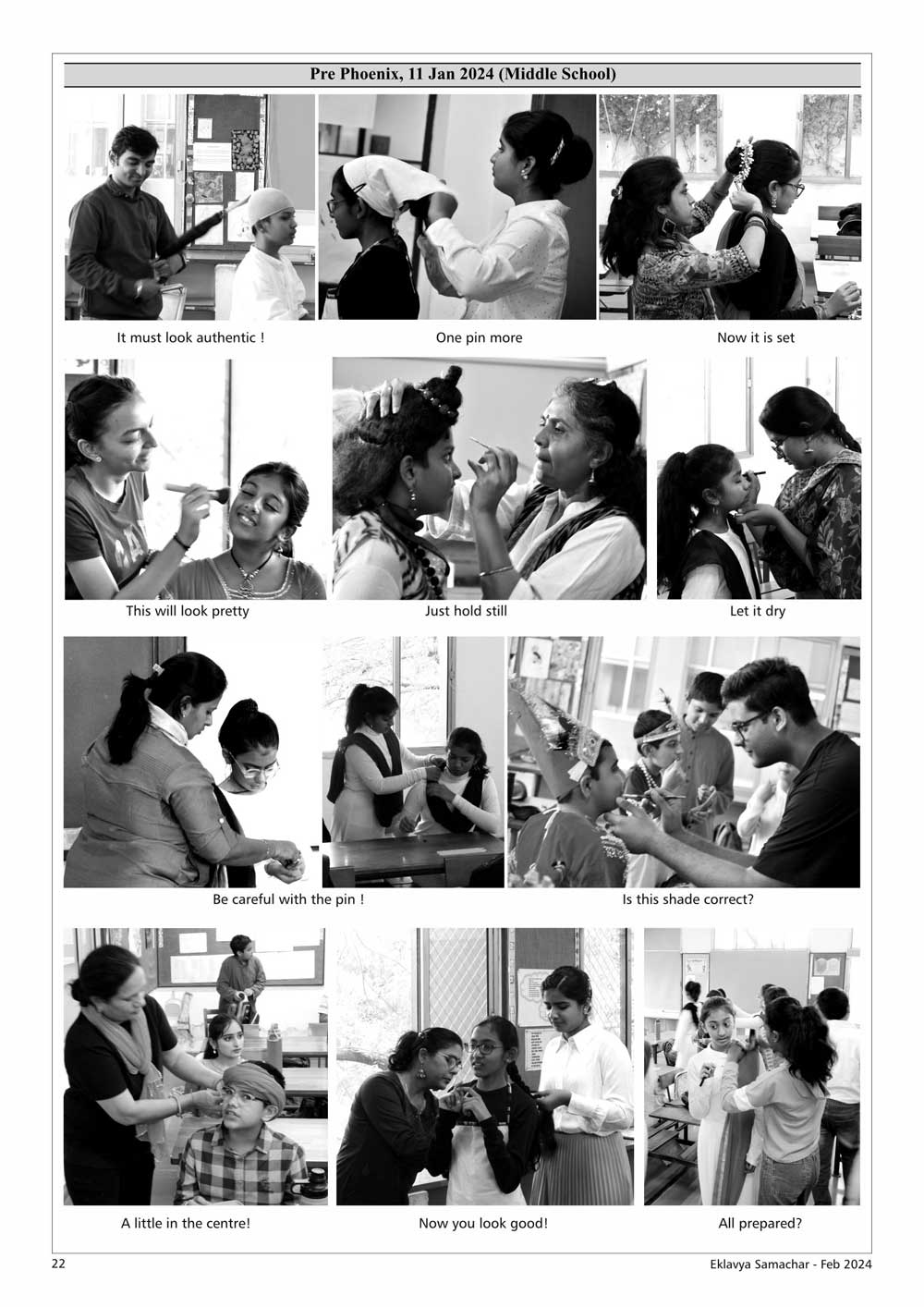 Pre Phoenix, 11 Jan 2024 (Middle School)

It must look authentic !

One pin more

Now it is set

This will look pretty

Just hold still

Let it dry

Be careful with the pin !

Is this shade correct?

A little in the centre!

Now you look good!

All prepared?

22

Eklavya Samachar - Feb 2024