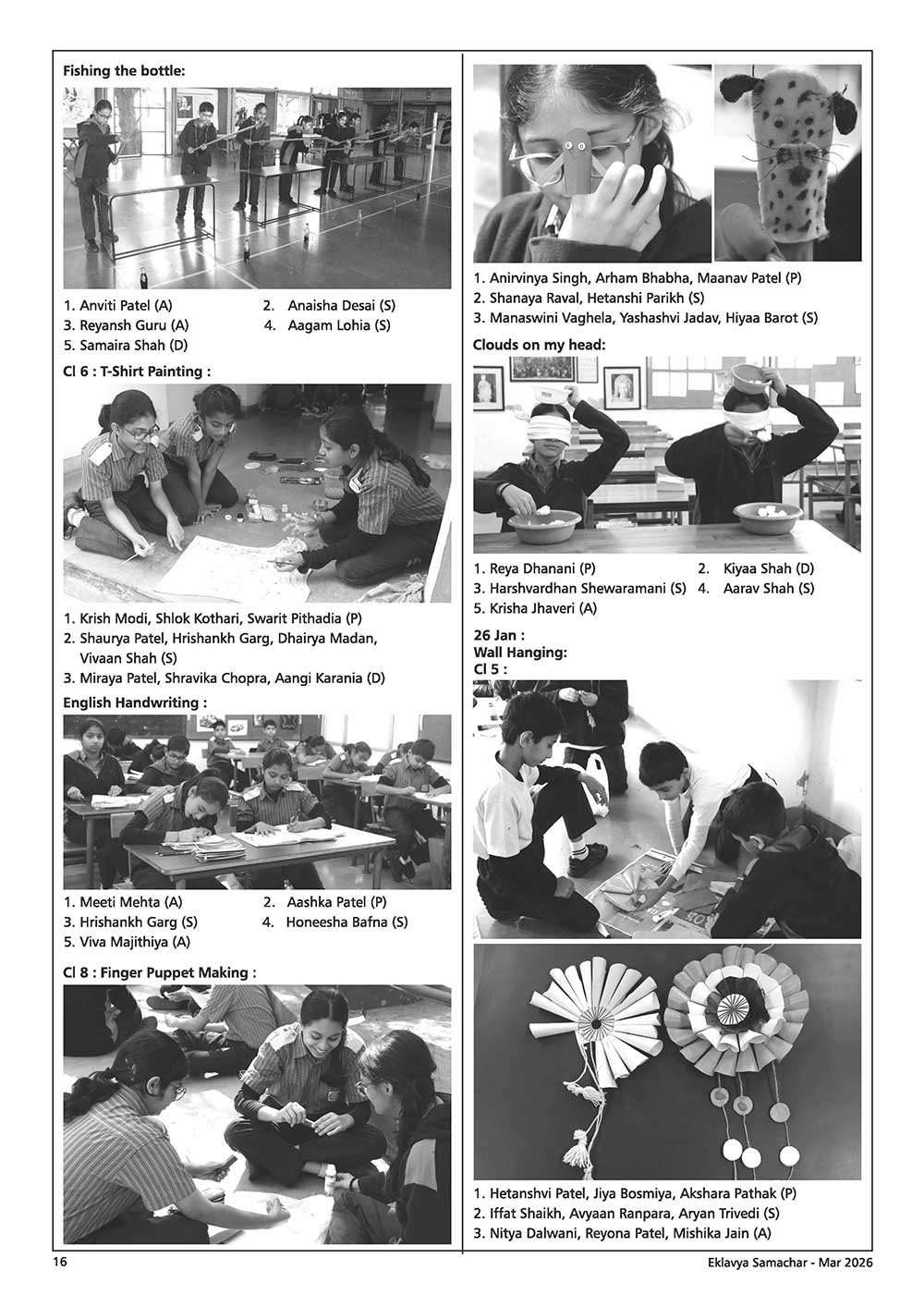 Fishing the bottle:

1. Anviti Patel (A)
2. Anaisha Desai (S)
3. Reyansh Guru (A)
4. Aagam Lohia (S)
5. Samaira Shah (D)

Cl 6 : T-Shirt Painting :

1. Krish Modi, Shlok Kothari, Swarit Pithadia (P)
2. Shaurya Patel, Hrishankh Garg, Dhairya Madan, Vivaan Shah (S)
3. Miraya Patel, Shravika Chopra, Aangi Karania (D)

English Handwriting :

1. Meeti Mehta (A)
2. Aashka Patel (P)
3. Hrishankh Garg (S)
4. Honeesha Bafna (S)
5. Viva Majithiya (A)

Cl 8 : Finger Puppet Making :

1. Anirvinya Singh, Arham Bhabha, Maanav Patel (P)
2. Shanaya Raval, Hetanshi Parikh (S)
3. Manaswini Vaghela, Yashashvi Jadav, Hiyaa Barot (S)

Clouds on my head:

1. Reya Dhanani (P)
2. Kiyaa Shah (D)
3. Harshvardhan Shewaramani (S)
4. Aarav Shah (S)
5. Krisha Jhaveri (A)

26 Jan :
Wall Hanging:
Cl 5 :

1. Hetanshvi Patel, Jiya Bosmiya, Akshara Pathak (P)
2. Iffat Shaikh, Avyaan Ranpara, Aryan Trivedi (S)
3. Nitya Dalwani, Reyona Patel, Mishika Jain (A)

16
Eklavya Samachar - Mar 2026