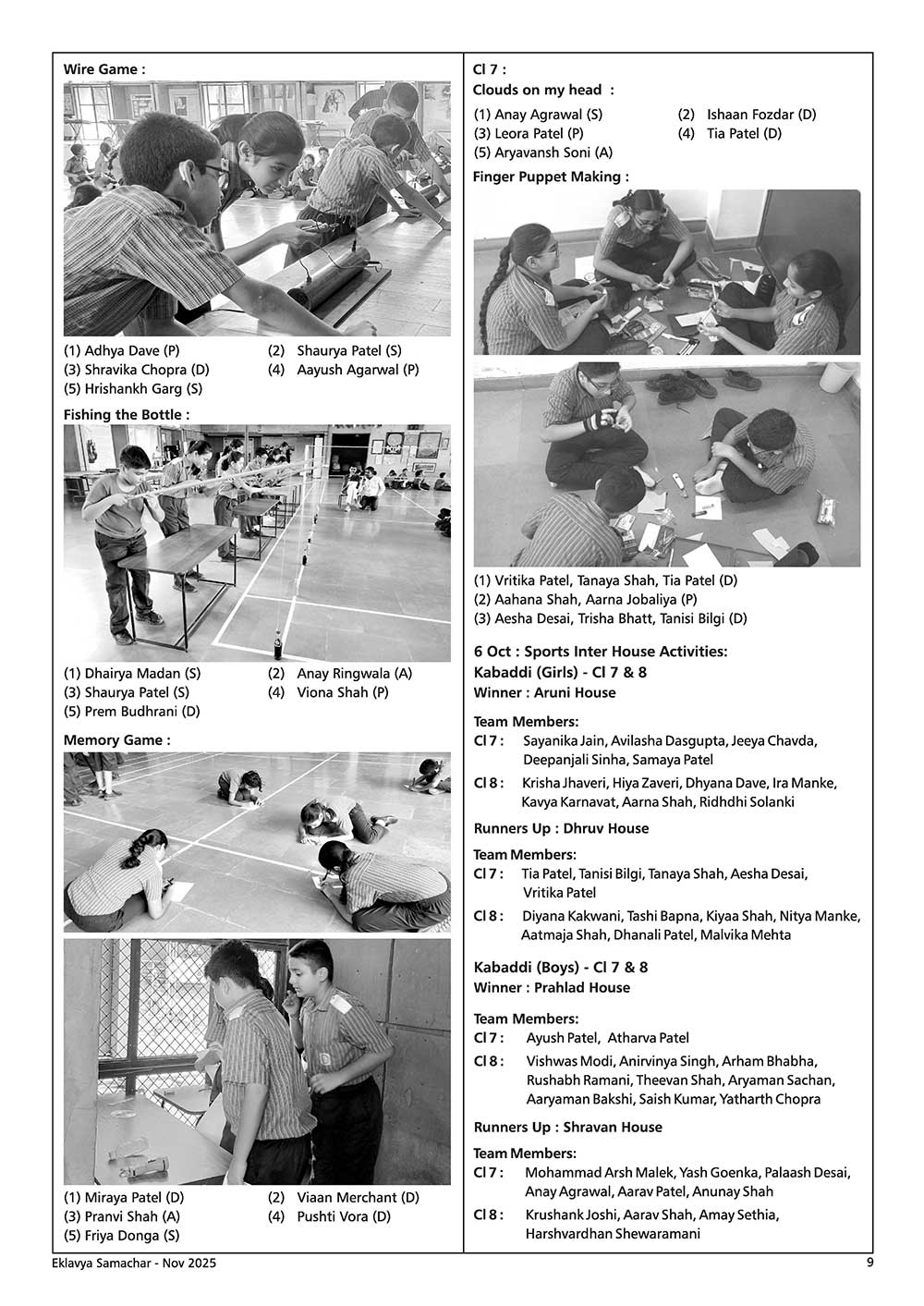 Wire Game :

(1) Adhya Dave (P)
(2) Shaurya Patel (S)
(3) Shravika Chopra (D)
(4) Aayush Agarwal (P)
(5) Hrishankh Garg (S)

Fishing the Bottle :

(1) Dhairya Madan (S)
(2) Anay Ringwala (A)
(3) Shaurya Patel (S)
(4) Viona Shah (P)
(5) Prem Budhrani (D)

Memory Game :

(1) Miraya Patel (D)
(2) Viaan Merchant (D)
(3) Pranvi Shah (A)
(4) Pushti Vora (D)
(5) Friya Donga (S)

Cl 7 :
Clouds on my head :
(1) Anay Agrawal (S)
(2) Ishaan Fozdar (D)
(3) Leora Patel (P)
(4) Tia Patel (D)
(5) Aryavansh Soni (A)

Finger Puppet Making :

(1) Vritika Patel, Tanaya Shah, Tia Patel (D)
(2) Aahana Shah, Aarna Jobaliya (P)
(3) Aesha Desai, Trisha Bhatt, Tanisi Bilgi (D)

6 Oct : Sports Inter House Activities:
Kabaddi (Girls) - Cl 7 & 8
Winner : Aruni House

Team Members:
Cl 7 : Sayanika Jain, Avilasha Dasgupta, Jeeya Chavda, Deepanjali Sinha, Samaya Patel
Cl 8 : Krisha Jhaveri, Hiya Zaveri, Dhyana Dave, Ira Manke, Kavya Karnavat, Aarna Shah, Ridhdhi Solanki

Runners Up : Dhruv House

Team Members:
Cl 7 : Tia Patel, Tanisi Bilgi, Tanaya Shah, Aesha Desai, Vritika Patel
Cl 8 : Diyana Kakwani, Tashi Bapna, Kiyaa Shah, Nitya Manke, Aatmaja Shah, Dhanali Patel, Malvika Mehta

Kabaddi (Boys) - Cl 7 & 8
Winner : Prahlad House

Team Members:
Cl 7 : Ayush Patel, Atharva Patel
Cl 8 : Vishwas Modi, Anirvinya Singh, Arham Bhabha, Rushabh Ramani, Theevan Shah, Aryaman Sachan, Aaryaman Bakshi, Saish Kumar, Yatharth Chopra

Runners Up : Shravan House

Team Members:
Cl 7 : Mohammad Arsh Malek, Yash Goenka, Palaash Desai, Anay Agrawal, Aarav Patel, Anunay Shah
Cl 8 : Krushank Joshi, Aarav Shah, Amay Sethia, Harshvardhan Shewaramani

Eklavya Samachar - Nov 2025
9