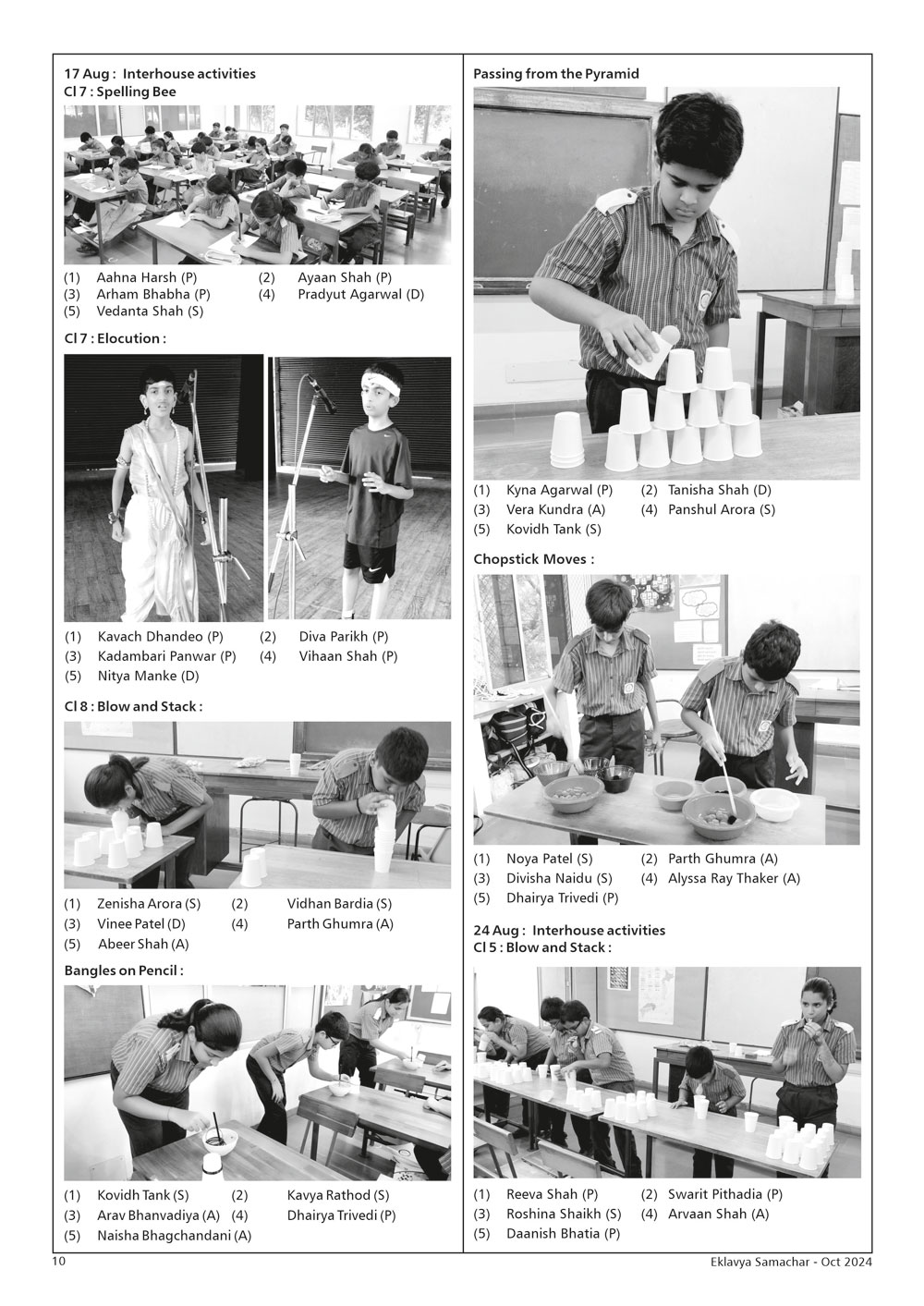 17 Aug : Interhouse activities
Cl 7 : Spelling Bee

(1) Aahna Harsh (P) (2) Ayaan Shah (P)
(3) Arham Bhabha (P) (4) Pradyut Agarwal (D)
(5) Vedanta Shah (S)

Cl 7 : Elocution :

(1) Kavach Dhandeo (P) (2) Diva Parikh (P)
(3) Kadambari Panwar (P) (4) Vihaan Shah (P)
(5) Nitya Manke (D)

Cl 8 : Blow and Stack :

(1) Zenisha Arora (S) (2) Vidhan Bardia (S)
(3) Vinee Patel (D) (4) Parth Ghumra (A)
(5) Abeer Shah (A)

Bangles on Pencil :

(1) Kovidh Tank (S) (2) Kavya Rathod (S)
(3) Arav Bhanvadiya (A) (4) Dhairya Trivedi (P)
(5) Naisha Bhagchandani (A)

Passing from the Pyramid

(1) Kyna Agarwal (P) (2) Tanisha Shah (D)
(3) Vera Kundra (A) (4) Panshul Arora (S)
(5) Kovidh Tank (S)

Chopstick Moves :

(1) Noya Patel (S) (2) Parth Ghumra (A)
(3) Divisha Naidu (S) (4) Alyssa Ray Thaker (A)
(5) Dhairya Trivedi (P)

24 Aug : Interhouse activities
Cl 5 : Blow and Stack :

(1) Reeva Shah (P) (2) Swarit Pithadia (P)
(3) Roshina Shaikh (S) (4) Arvaan Shah (A)
(5) Daanish Bhatia (P)

10 Eklavya Samachar - Oct 2024