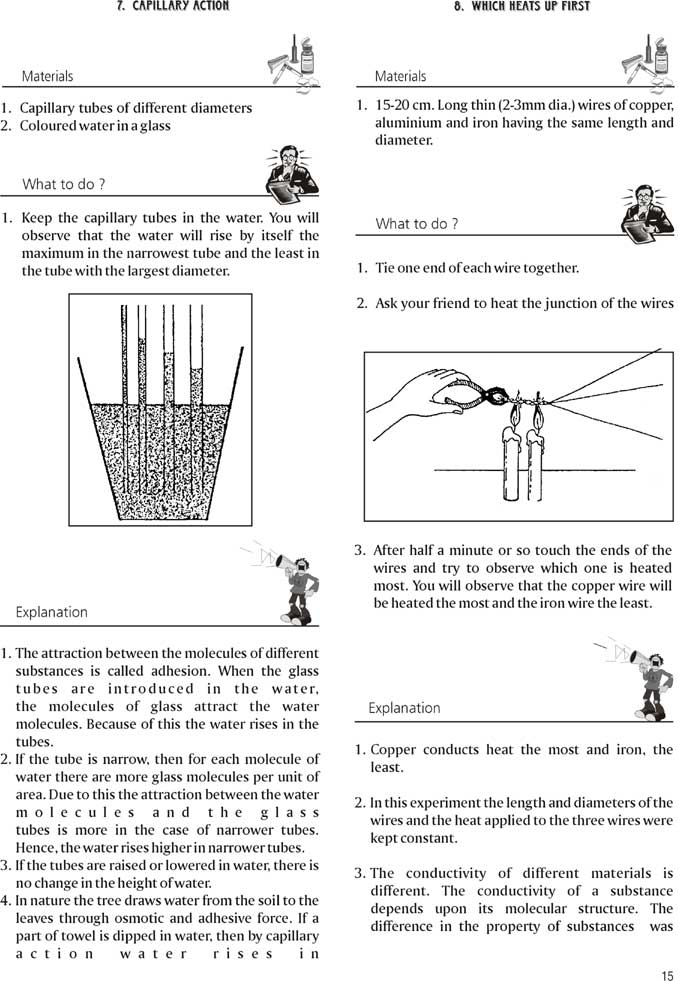 7. CAPILLARY ACTION

Materials

1. Capillary tubes of different diameters
2. Coloured water in a glass

What to do ?

1. Keep the capillary tubes in the water. You will observe that the water will rise by itself the maximum in the narrowest tube and the least in the tube with the largest diameter.

Explanation

1. The attraction between the molecules of different substances is called adhesion. When the glass tubes are introduced in the water, the molecules of glass attract the water molecules. Because of this the water rises in the tubes.
2. If the tube is narrow, then for each molecule of water there are more glass molecules per unit of area. Due to this the attraction between the water molecules and the glass tubes is more in the case of narrower tubes. Hence, the water rises higher in narrower tubes.
3. If the tubes are raised or lowered in water, there is no change in the height of water.
4. In nature the tree draws water from the soil to the leaves through osmotic and adhesive force. If a part of towel is dipped in water, then by capillary action water rises in

8. WHICH HEATS UP FIRST

Materials

1. 15-20 cm. Long thin (2-3mm dia.) wires of copper, aluminium and iron having the same length and diameter.

What to do ?

1. Tie one end of each wire together.

2. Ask your friend to heat the junction of the wires

3. After half a minute or so touch the ends of the wires and try to observe which one is heated most. You will observe that the copper wire will be heated the most and the iron wire the least.

Explanation

1. Copper conducts heat the most and iron, the least.

2. In this experiment the length and diameters of the wires and the heat applied to the three wires were kept constant.

3. The conductivity of different materials is different. The conductivity of a substance depends upon its molecular structure. The difference in the property of substances was

15