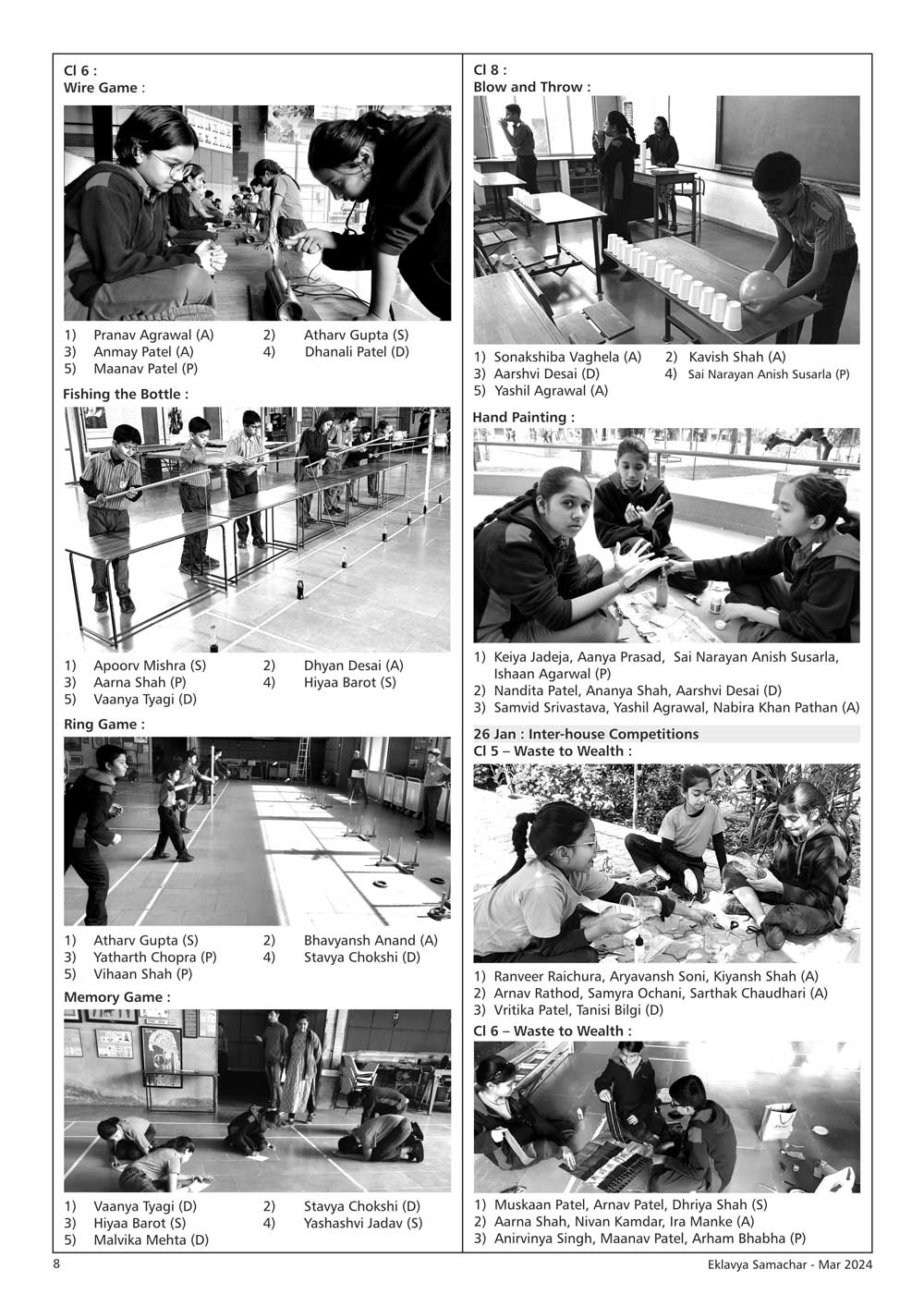 Cl 6 :
Wire Game :

1) Pranav Agrawal (A)
2) Atharv Gupta (S)
3) Anmay Patel (A)
4) Dhanali Patel (D)
5) Maanav Patel (P)

Fishing the Bottle :

1) Apoorv Mishra (S)
2) Dhyan Desai (A)
3) Aarna Shah (P)
4) Hiyaa Barot (S)
5) Vaanya Tyagi (D)

Ring Game :

1) Atharv Gupta (S)
2) Bhavyansh Anand (A)
3) Yatharth Chopra (P)
4) Stavya Chokshi (D)
5) Vihaan Shah (P)

Memory Game :

1) Vaanya Tyagi (D)
2) Stavya Chokshi (D)
3) Hiyaa Barot (S)
4) Yashashvi Jadav (S)
5) Malvika Mehta (D)

Cl 8 :
Blow and Throw :

1) Sonakshiba Vaghela (A)
2) Kavish Shah (A)
3) Aarshvi Desai (D)
4) Sai Narayan Anish Susarla (P)
5) Yashil Agrawal (A)

Hand Painting :

1) Keiya Jadeja, Aanya Prasad, Sai Narayan Anish Susarla, Ishaan Agarwal (P)
2) Nandita Patel, Ananya Shah, Aarshvi Desai (D)
3) Samvid Srivastava, Yashil Agrawal, Nabira Khan Pathan (A)

26 Jan : Inter-house Competitions
Cl 5 – Waste to Wealth :

1) Ranveer Raichura, Aryavansh Soni, Kiyansh Shah (A)
2) Arnav Rathod, Samyra Ochani, Sarthak Chaudhari (A)
3) Vritika Patel, Tanisi Bilgi (D)

Cl 6 – Waste to Wealth :

1) Muskaan Patel, Arnav Patel, Dhriya Shah (S)
2) Aarna Shah, Nivan Kamdar, Ira Manke (A)
3) Anirvinya Singh, Maanav Patel, Arham Bhabha (P)

8
Eklavya Samachar - Mar 2024